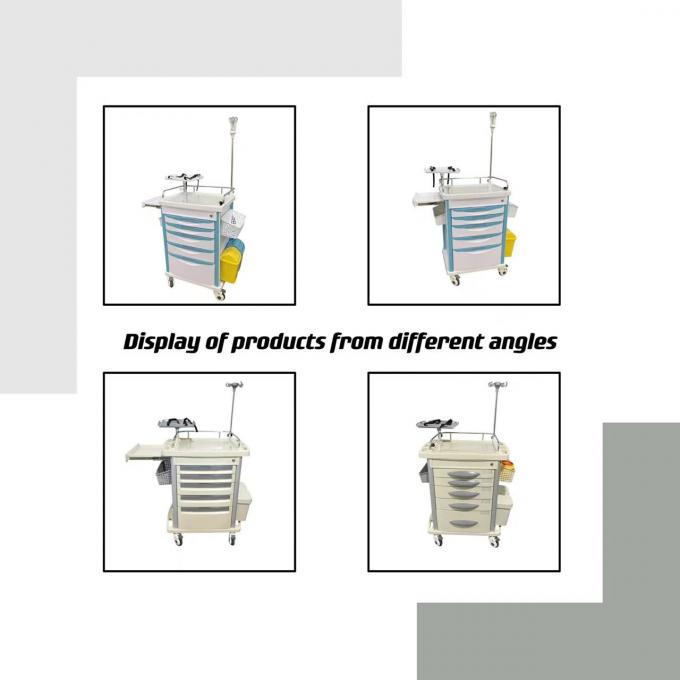 Display of products from different angles